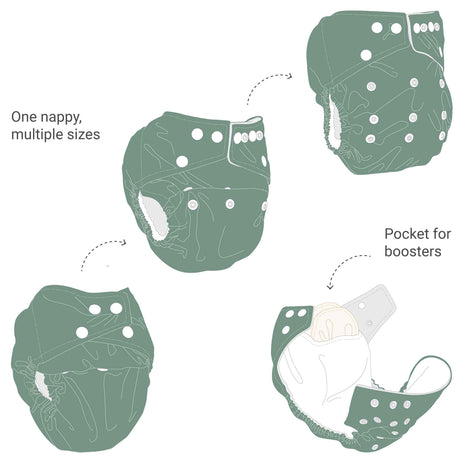 One nappy, multiple sizes

Pocket for boosters